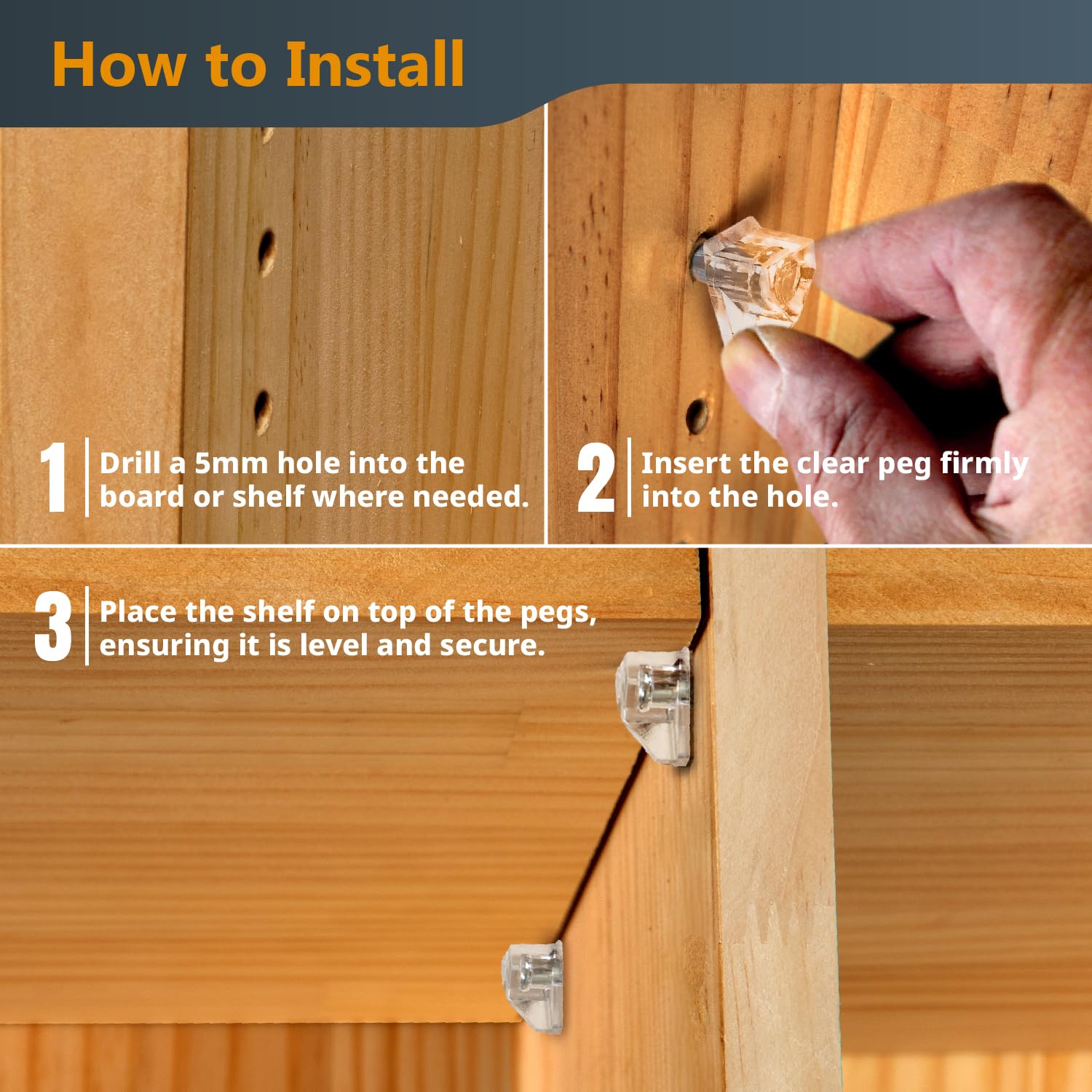 How to Install

1 Drill a 5mm hole into the board or shelf where needed.

2 Insert the clear peg firmly into the hole.

3 Place the shelf on top of the pegs, ensuring it is level and secure.