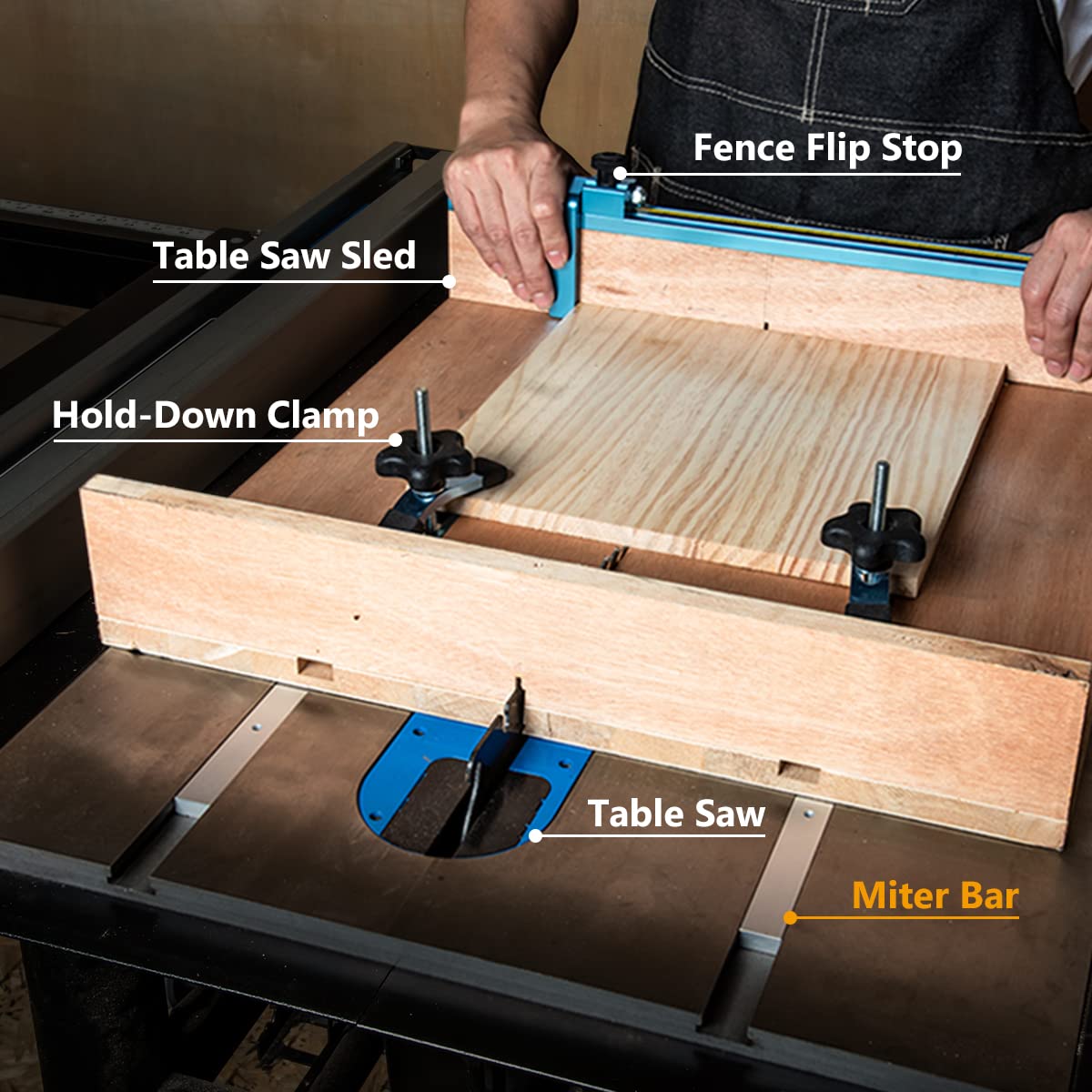 Fence Flip Stop

Table Saw Sled

Hold-Down Clamp

Table Saw

Miter Bar