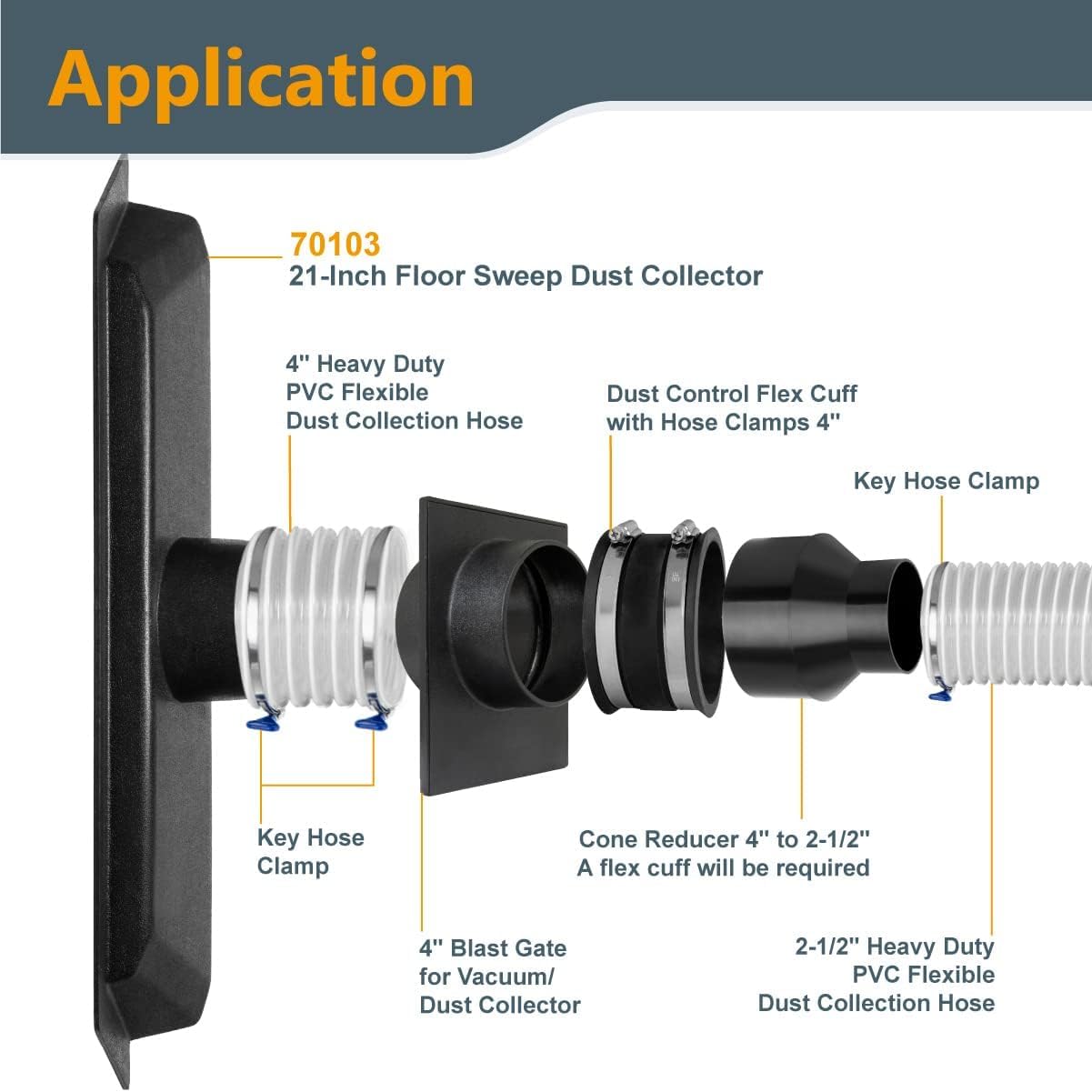 Application

70103
21-Inch Floor Sweep Dust Collector

4'' Heavy Duty
PVC Flexible
Dust Collection Hose

Dust Control Flex Cuff
with Hose Clamps 4''

Key Hose Clamp

Key Hose
Clamp

Cone Reducer 4'' to 2-1/2''
A flex cuff will be required

4'' Blast Gate
for Vacuum/
Dust Collector

2-1/2'' Heavy Duty
PVC Flexible
Dust Collection Hose