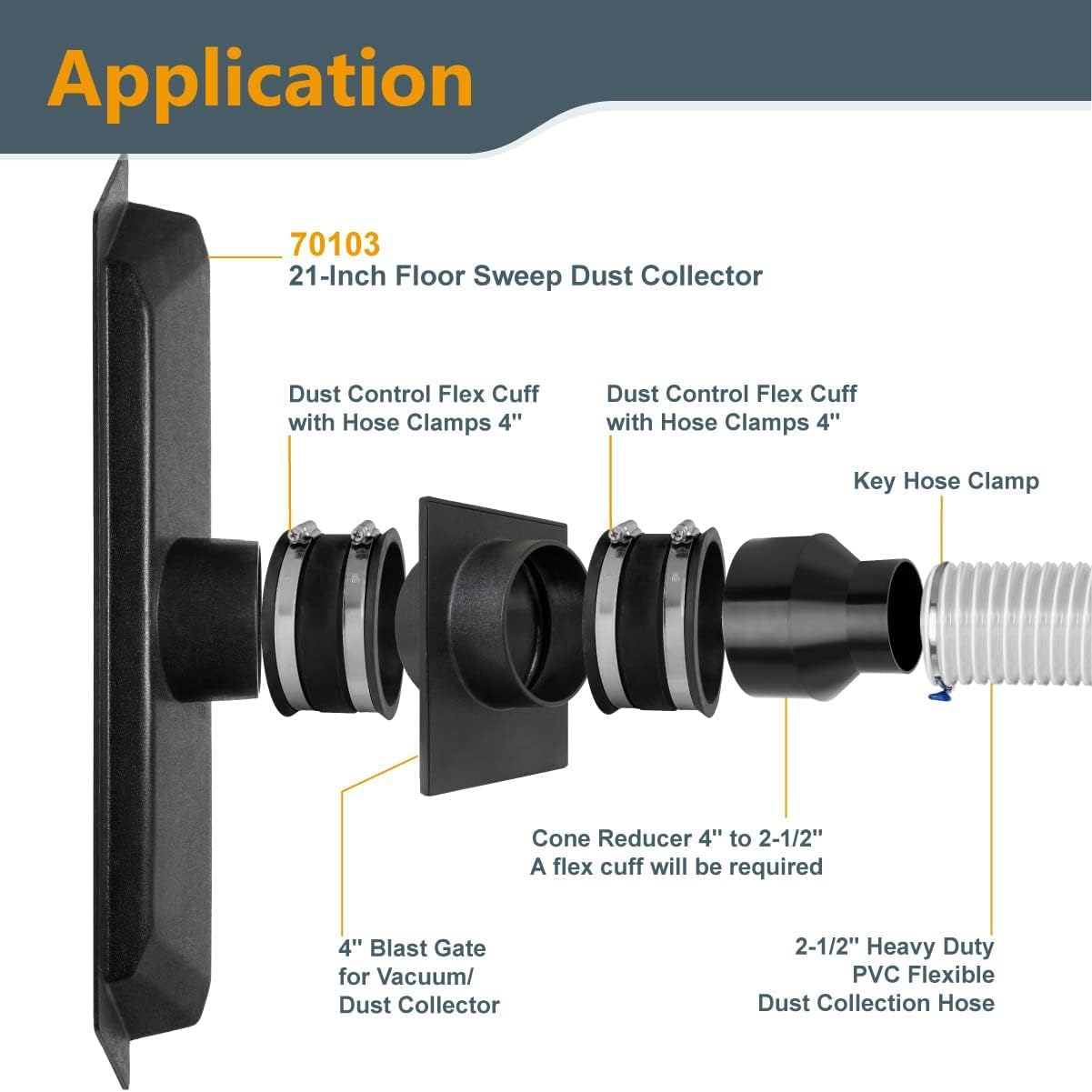 Application

70103
21-Inch Floor Sweep Dust Collector

Dust Control Flex Cuff with Hose Clamps 4''

Dust Control Flex Cuff with Hose Clamps 4''

Key Hose Clamp

Cone Reducer 4'' to 2-1/2''
A flex cuff will be required

4'' Blast Gate for Vacuum/ Dust Collector

2-1/2'' Heavy Duty PVC Flexible Dust Collection Hose