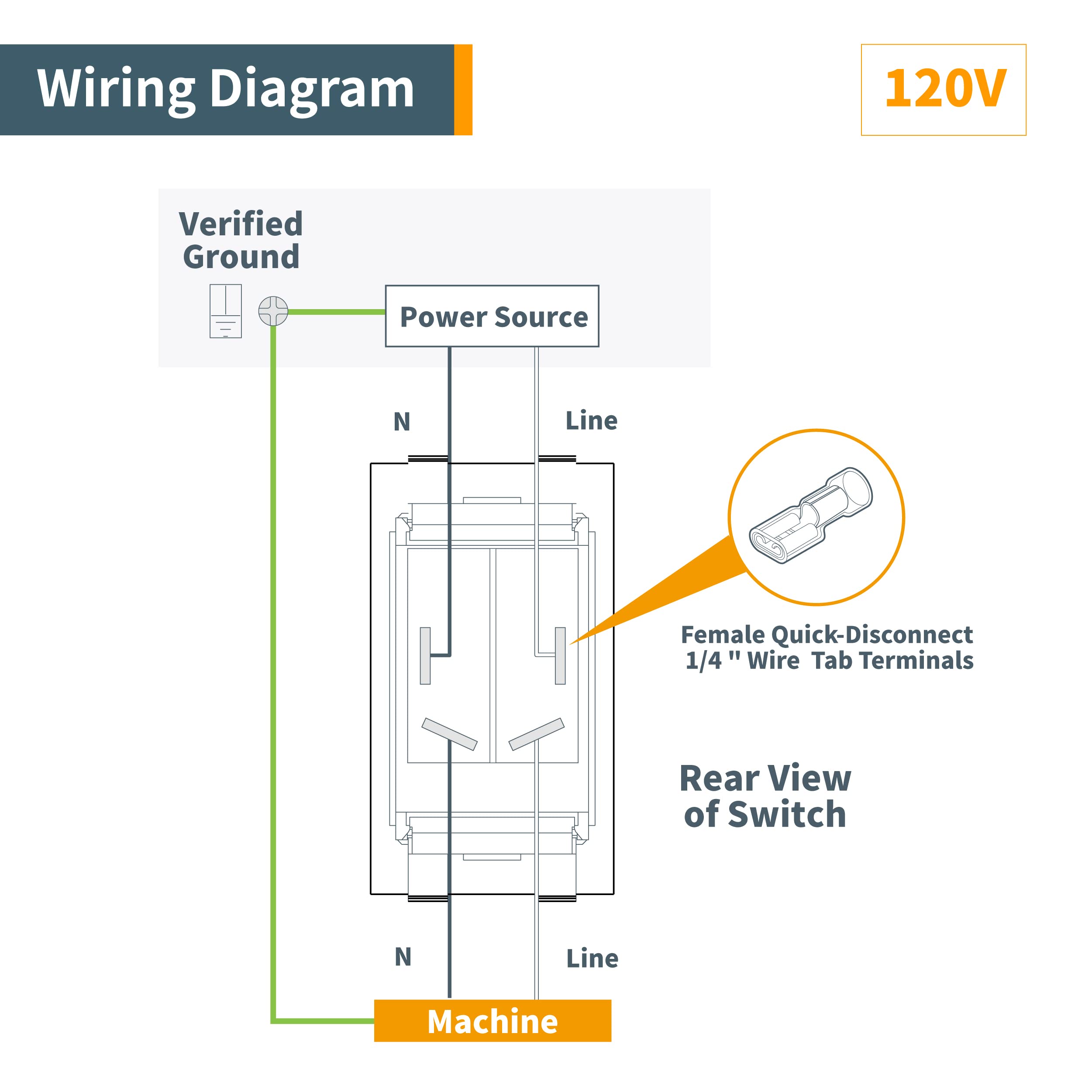 Wiring Diagram

120V

Verified Ground

Power Source

N

Line

Female Quick-Disconnect 1/4 " Wire Tab Terminals

Rear View of Switch

N

Line

Machine